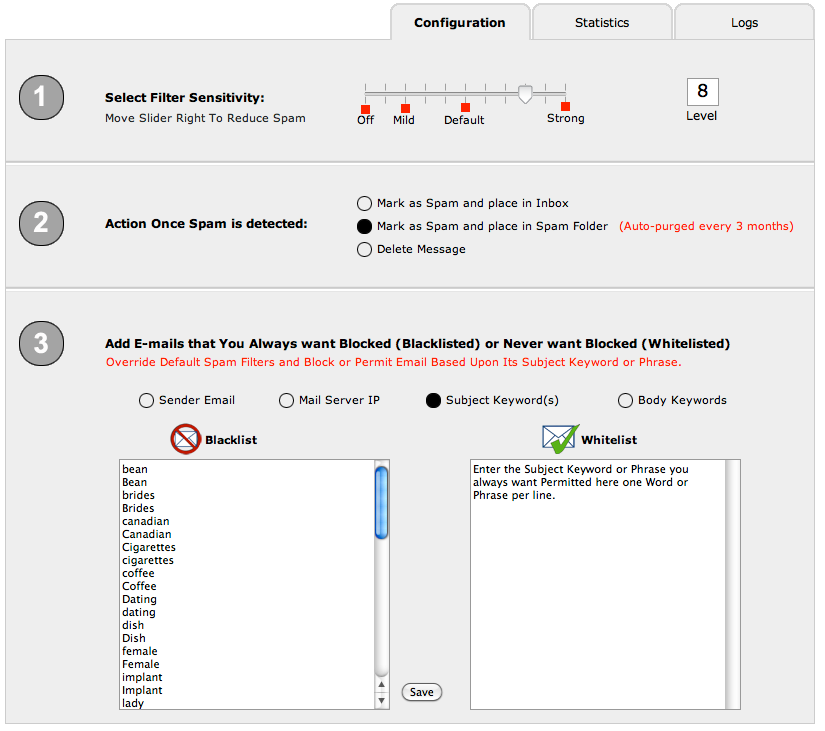 Configuration Statistics Logs

1

Select Filter Sensitivity:
Move Slider Right To Reduce Spam

Off Mild Default Strong

8
Level

2

Action Once Spam is detected:

Mark as Spam and place in Inbox
Mark as Spam and place in Spam Folder (Auto-purged every 3 months)
Delete Message

3

Add E-mails that You Always want Blocked (Blacklisted) or Never want Blocked (Whitelisted)
Override Default Spam Filters and Block or Permit Email Based Upon Its Subject Keyword or Phrase.

Sender Email Mail Server IP Subject Keyword(s) Body Keywords

Blacklist

bean
Bean
brides
Brides
canadian
Canadian
Cigarettes
cigarettes
coffee
Coffee
Dating
dating
dish
Dish
female
Female
implant
Implant
lady

Save

Whitelist

Enter the Subject Keyword or Phrase you always want Permitted here one Word or Phrase per line.